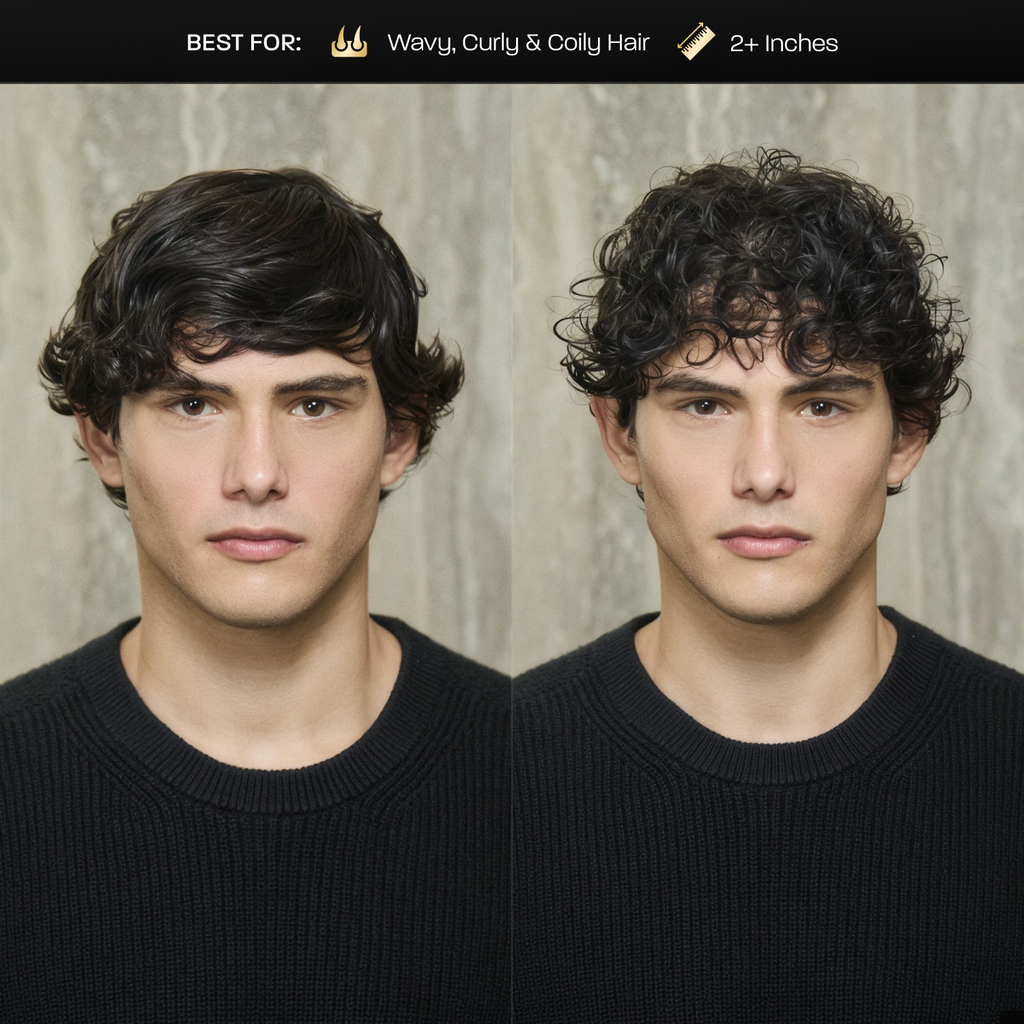 BEST FOR: Wavy, Curly & Coily Hair 2+ Inches